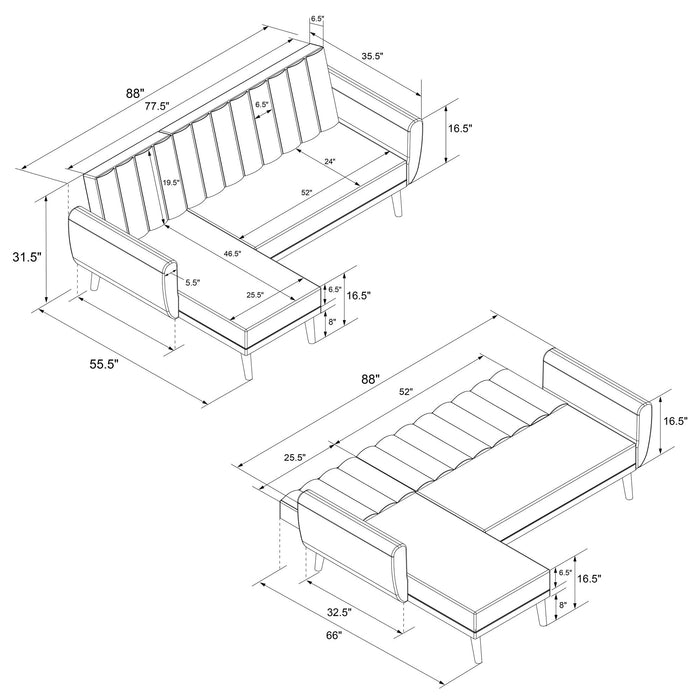 6.5"
35.5"
88"
77.5"
6.5"
16.5"
24"
19.5"
52"
31.5"
46.5"
5.5"
25.5"
6.5"
16.5"
8"
55.5"
88"
52"
16.5"
25.5"
6.5"
16.5"
8"
32.5"
66"